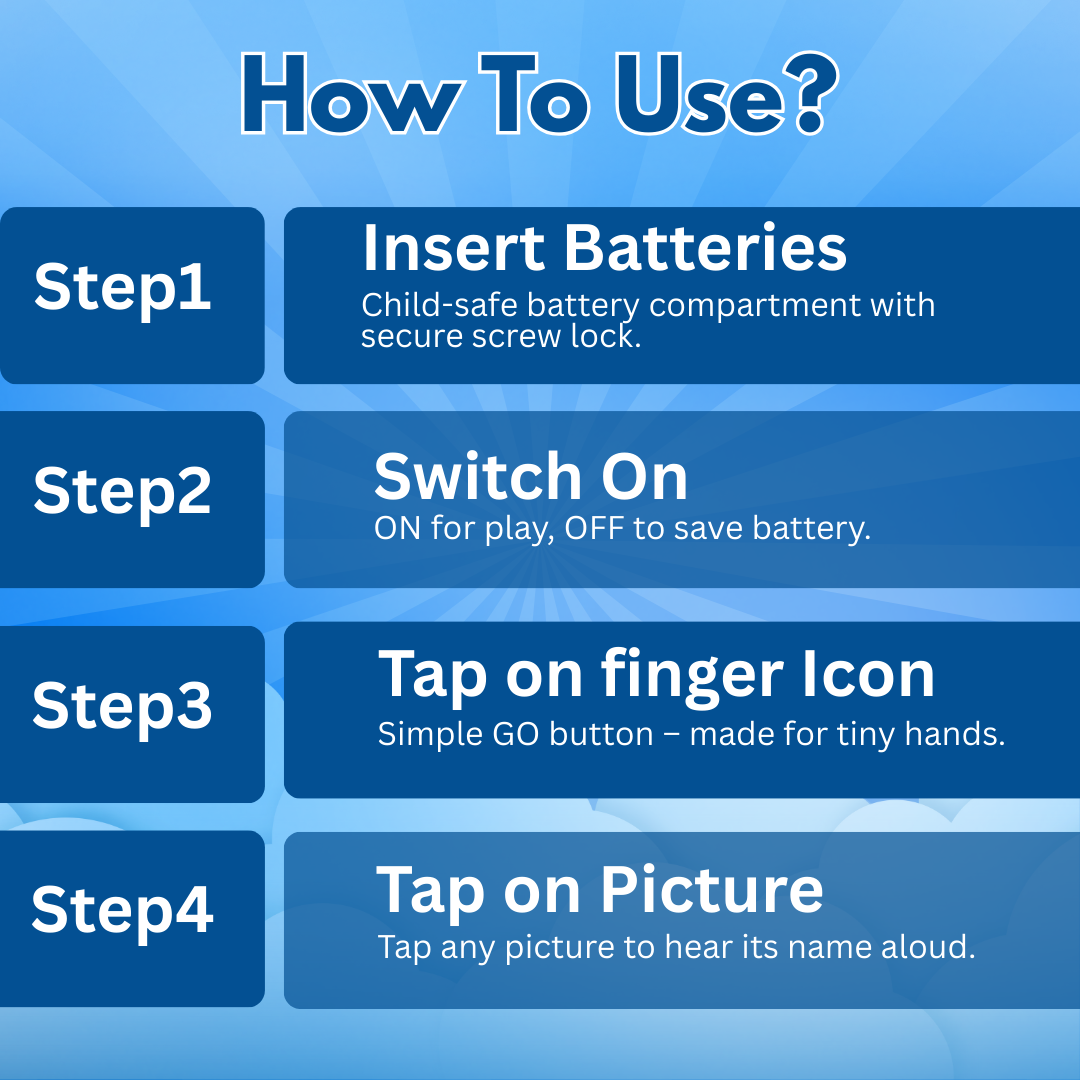 How To Use?

Step1

Insert Batteries

Child-safe battery compartment with secure screw lock.

Step2

Switch On

ON for play, OFF to save battery.

Step3

Tap on finger Icon

Simple GO button – made for tiny hands.

Step4

Tap on Picture

Tap any picture to hear its name aloud.